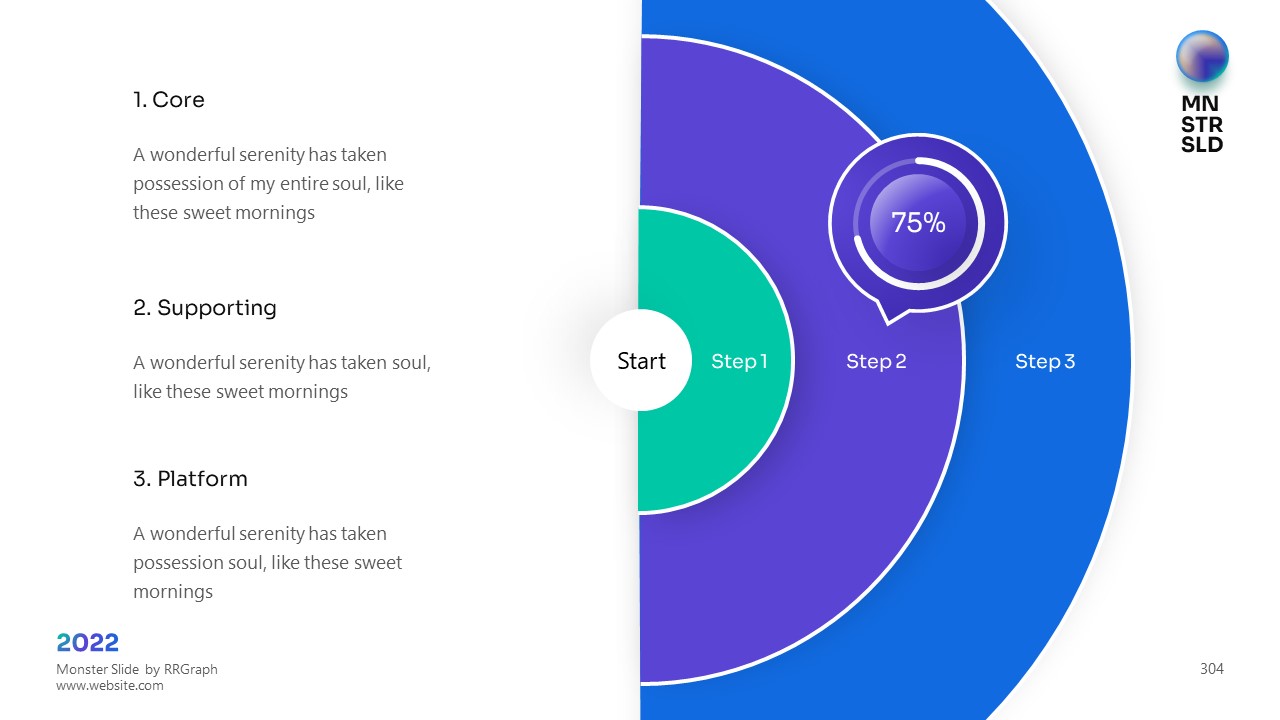 1. Core

A wonderful serenity has taken possession of my entire soul, like these sweet mornings

2. Supporting

A wonderful serenity has taken soul, like these sweet mornings

3. Platform

A wonderful serenity has taken possession soul, like these sweet mornings

Start

Step 1

Step 2

Step 3

75%

MN
STR
SLD

2022
Monster Slide by RRGraph
www.website.com

304